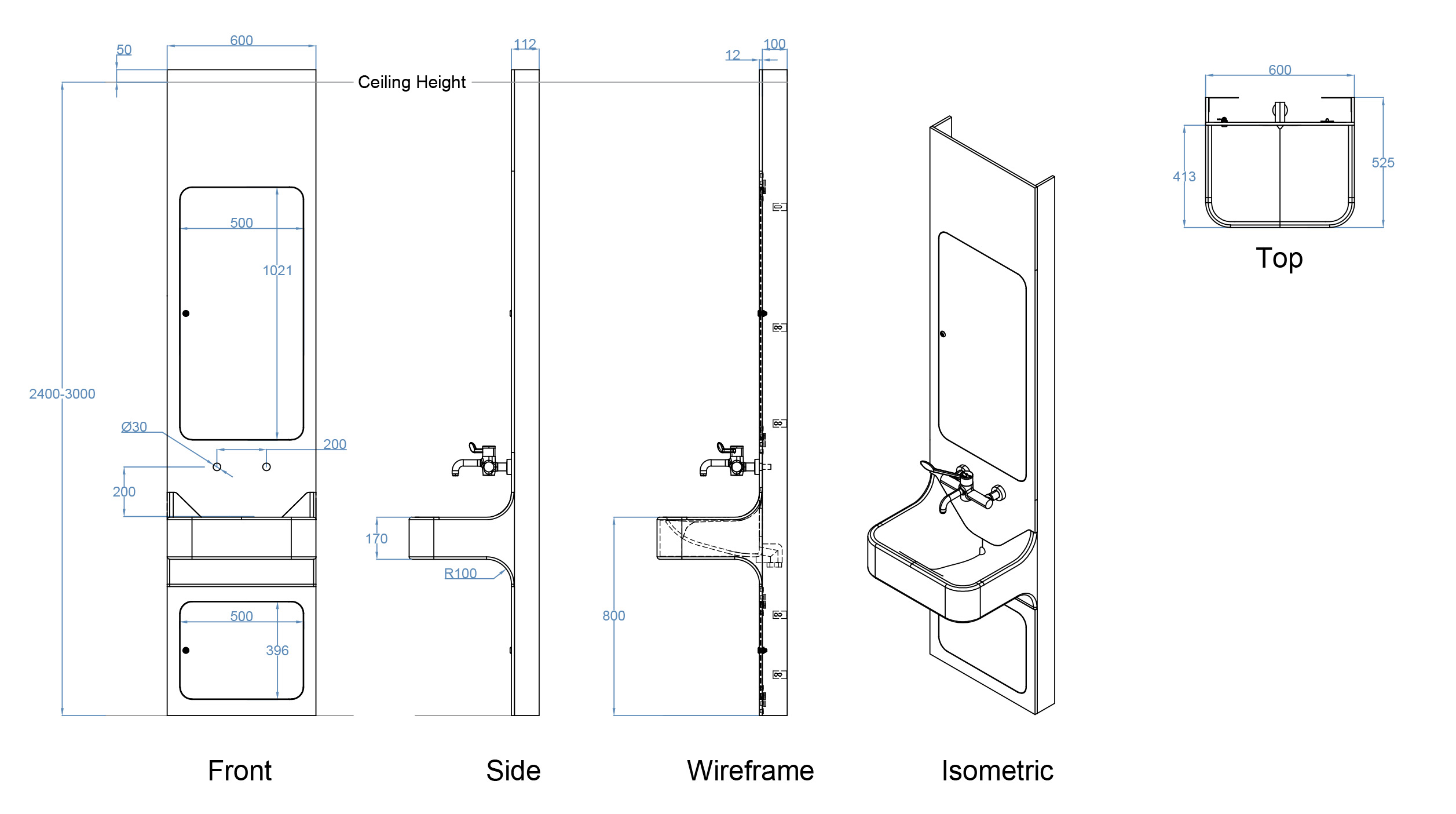 50
600
Ceiling Height
112
12
100
600
413
525
Top
500
1021
2400-3000
Ø30
200
200
170
R100
800
500
396
Front
Side
Wireframe
Isometric