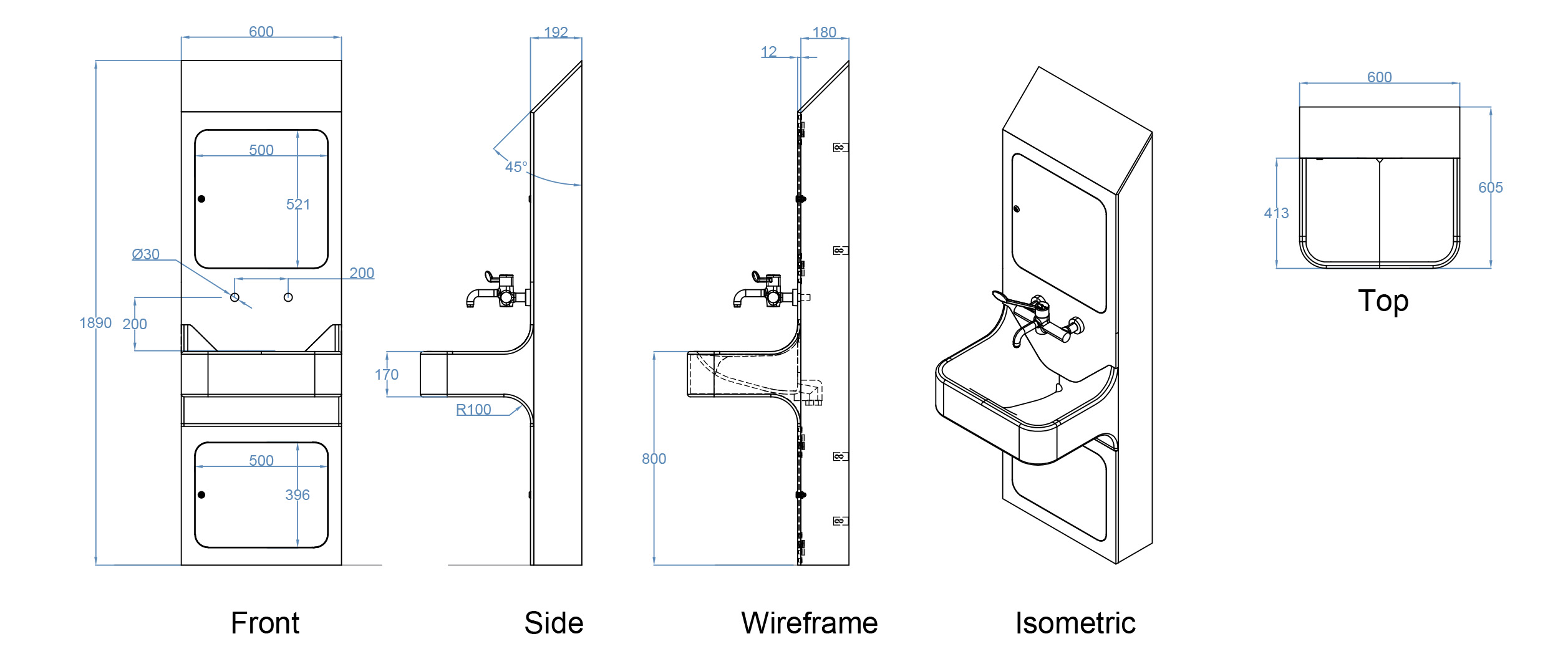 600

500

521

Ø30

200

1890

200

500

396

Front

192

45°

170

R100

Side

180

12

800

Wireframe

Isometric

600

413

605

Top