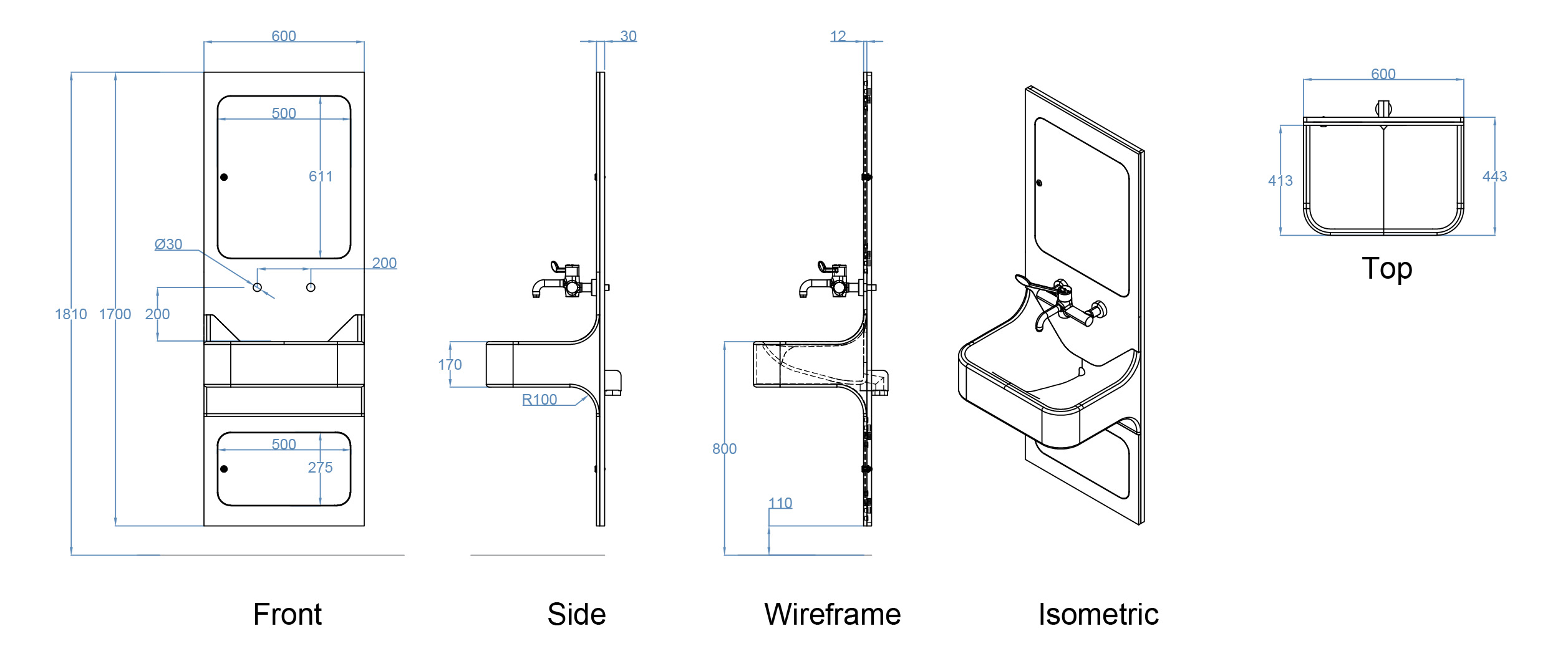 600

500

611

Ø30

200

1810 1700 200

500

275

Front

30

170

R100

Side

12

800

110

Wireframe

Isometric

600

413

443

Top